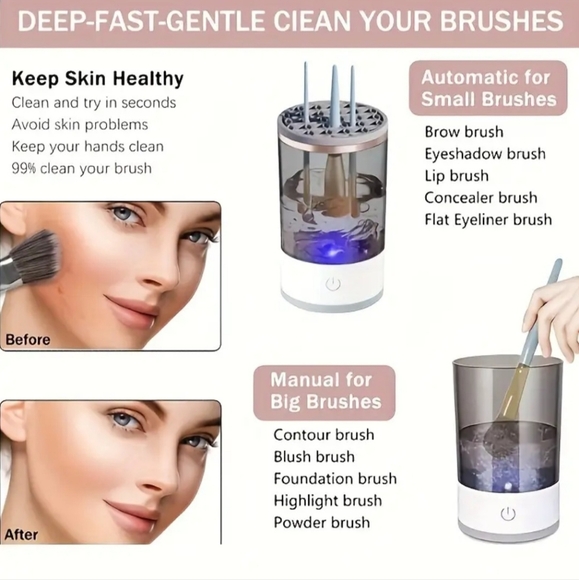 DEEP-FAST-GENTLE CIEAN YOUR BRUSHES

Keep Skin Healthy
Clean and try in seconds
Avoid skin problems
Keep your hands clean
99% clean your brush

Before

After

Automatic for Small Brushes
Brow brush
Eyeshadow brush
Lip brush
Concealer brush
Flat Eyeliner brush

Manual for Big Brushes
Contour brush
Blush brush
Foundation brush
Highlight brush
Powder brush